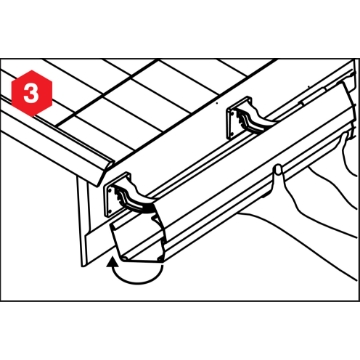 3